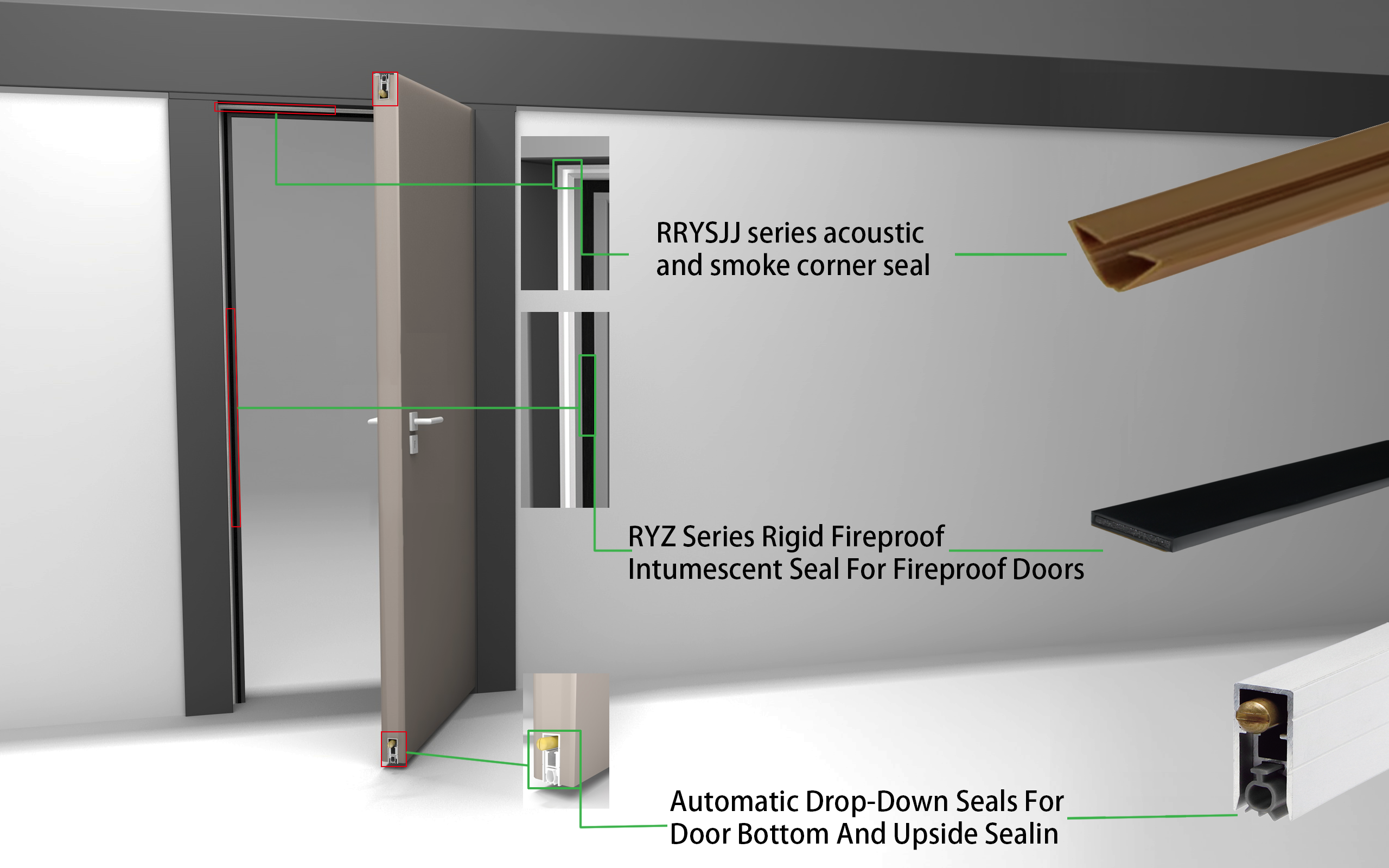 RRYSJJ series acoustic and smoke corner seal

RYZ Series Rigid Fireproof Intumescent Seal For Fireproof Doors

Automatic Drop-Down Seals For Door Bottom And Upside Sealin